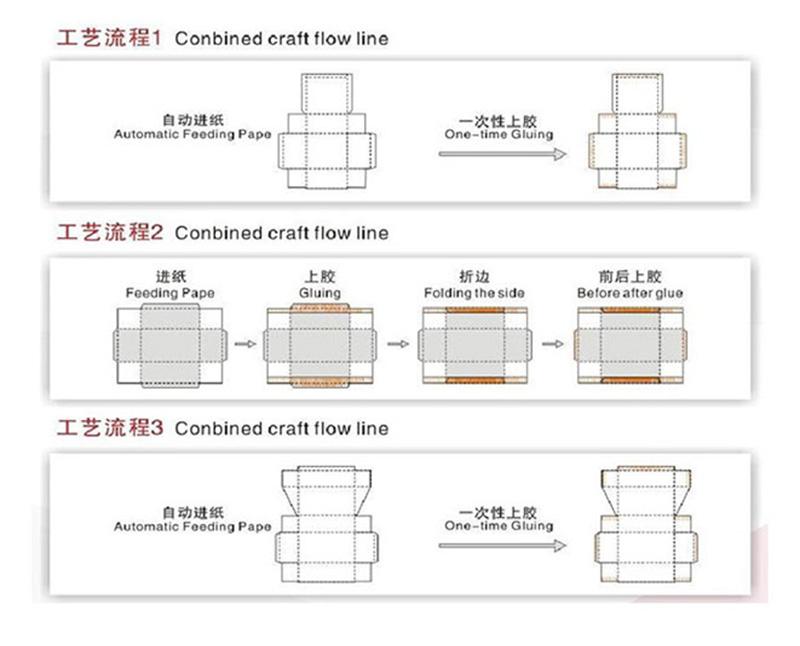 工艺流程1 Conbined craft flow line

自动进纸
Automatic Feeding Pape

一次性上胶
One-time Gluing

工艺流程2 Conbined craft flow line

进纸
Feeding Pape

上胶
Gluing

折边
Folding the side

前后上胶
Before after glue

工艺流程3 Conbined craft flow line

自动进纸
Automatic Feeding Pape

一次性上胶
One-time Gluing